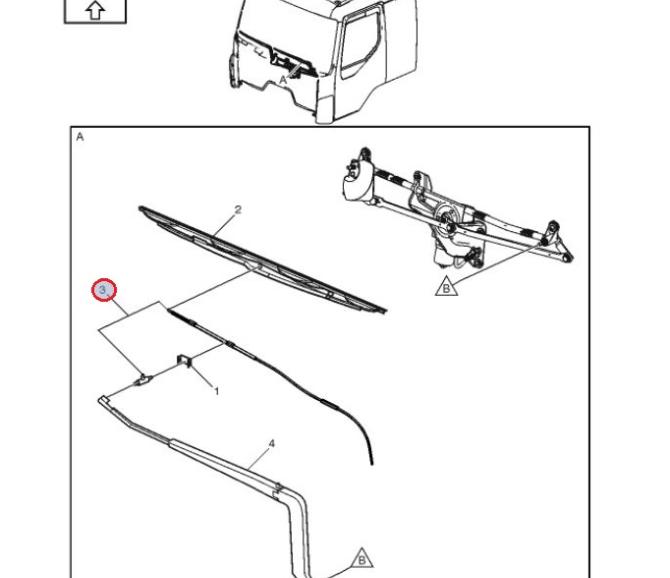 A

A

2

B

3

1

4

B