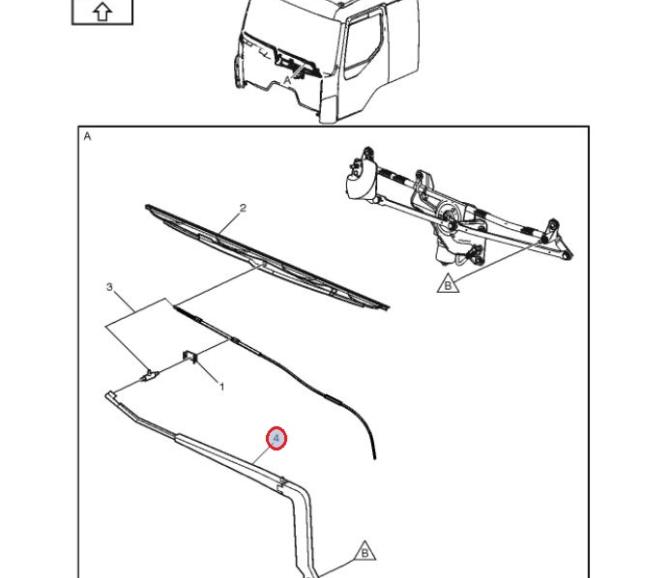 A
A
2
B
3
1
4
B