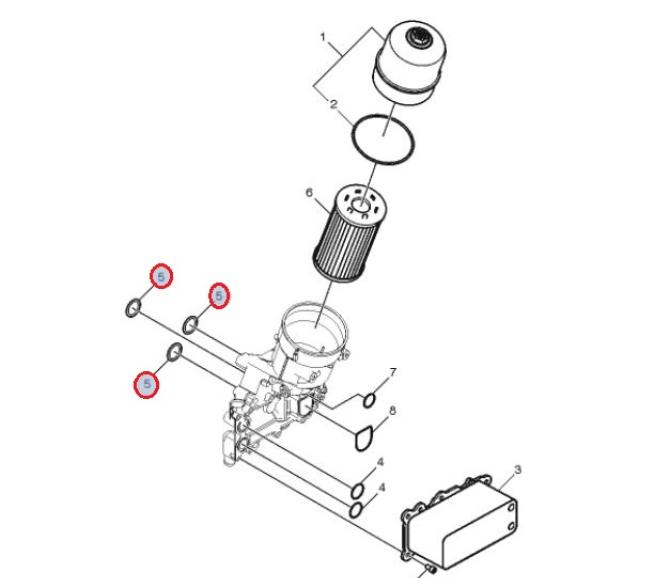 1
2
6
5
5
5
7
8
4
4
3