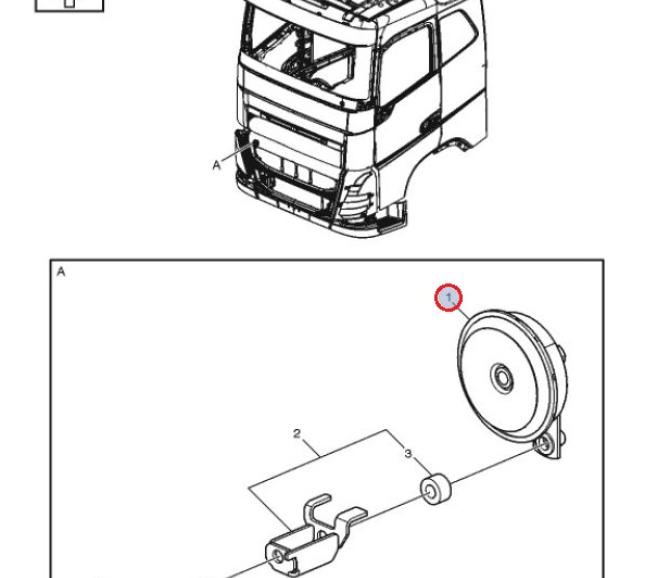 A

A

1

2

3