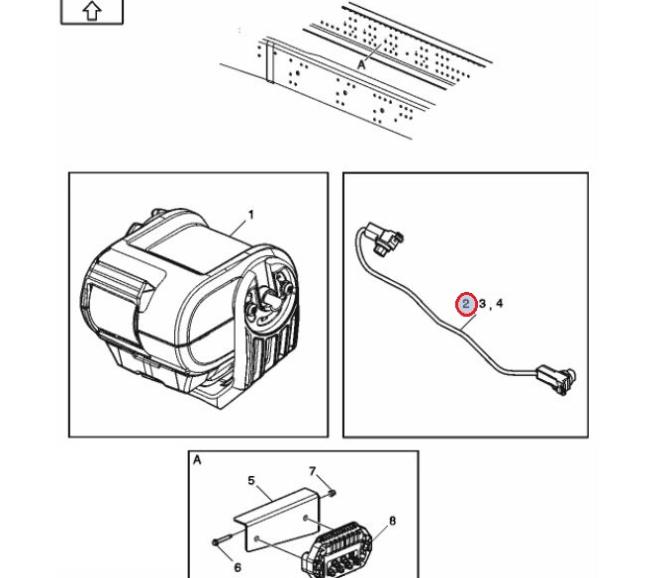 A

1

2 3 , 4

A

5

7

8

6