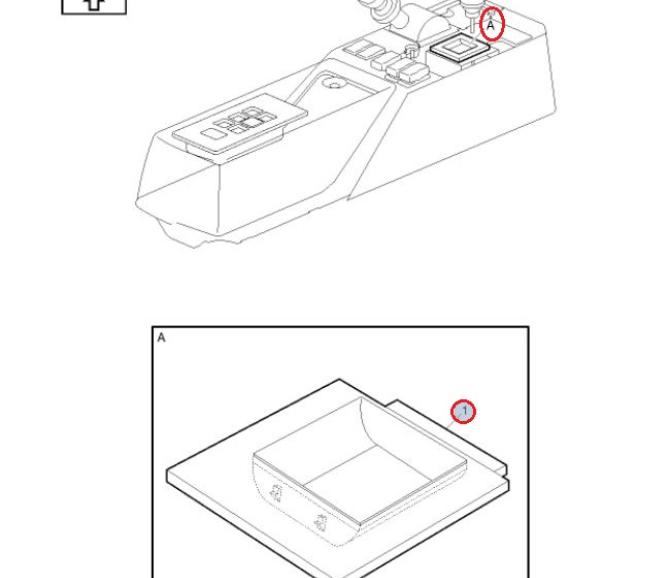 A

A

1