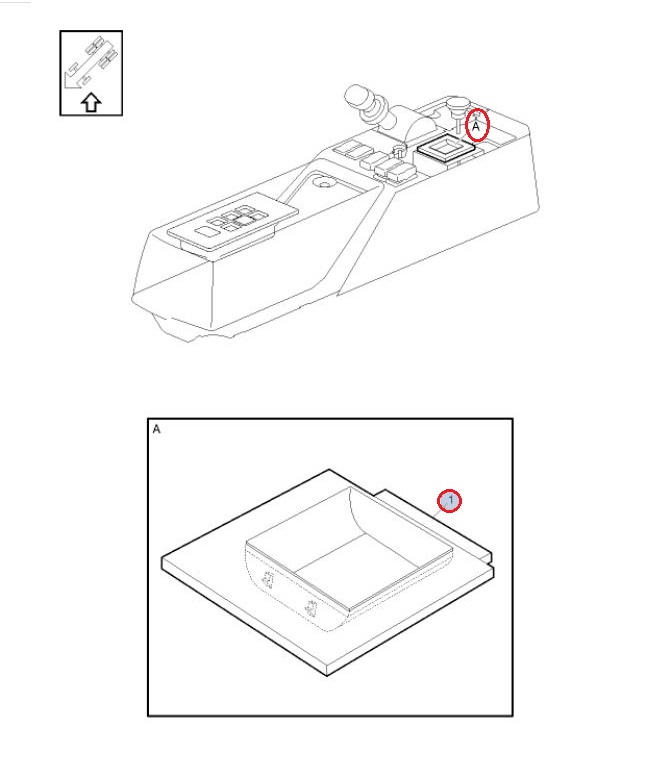 A

A

1