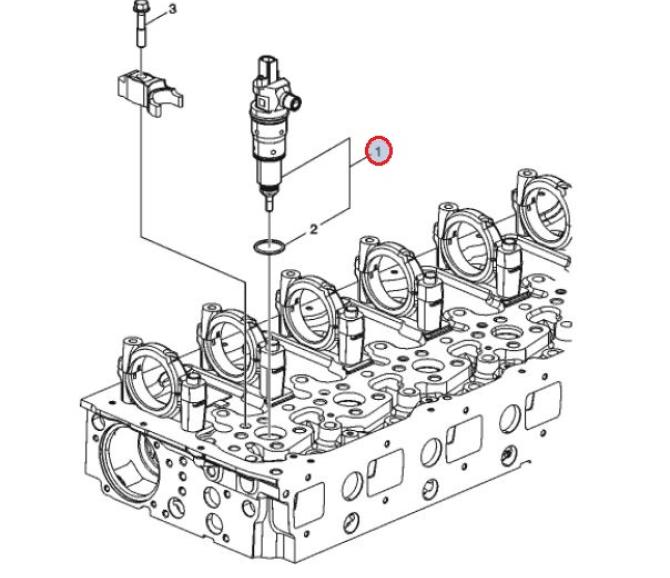 3

1

2