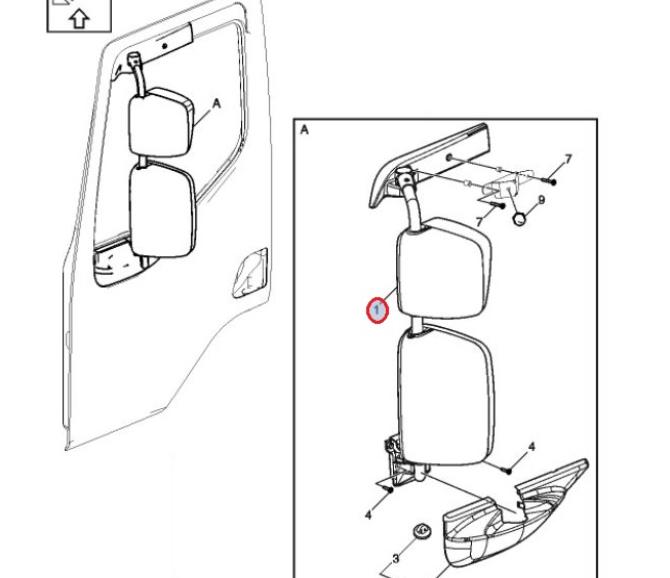 A
A
7
7
9
1
4
4
3