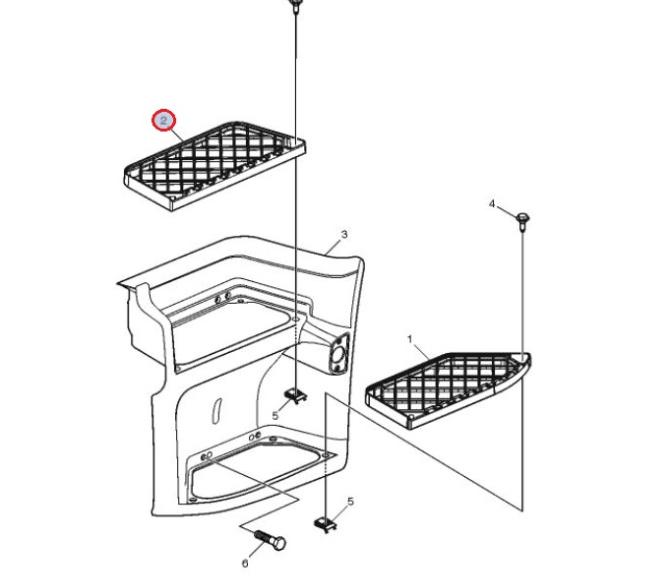 2
4
3
1
5
5
6