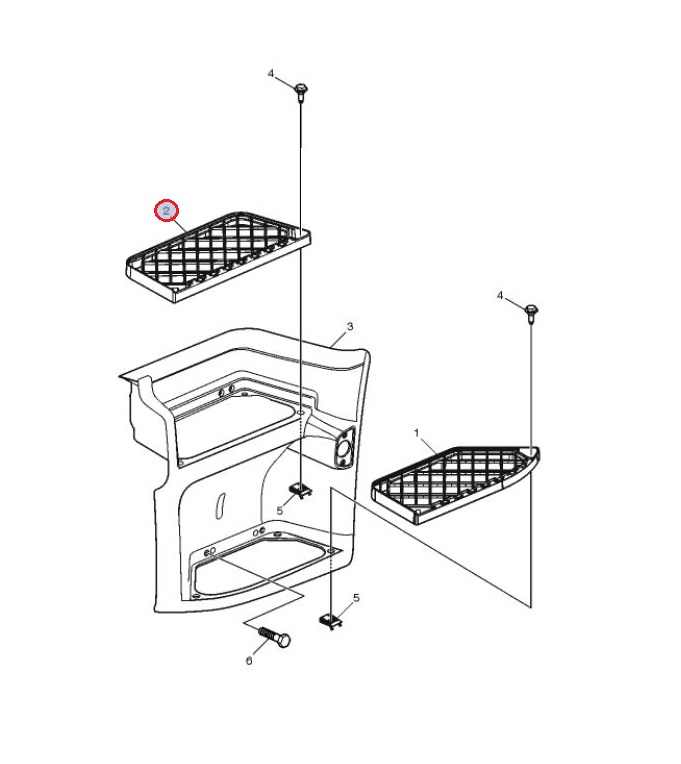 4
2
3
4
1
5
5
6