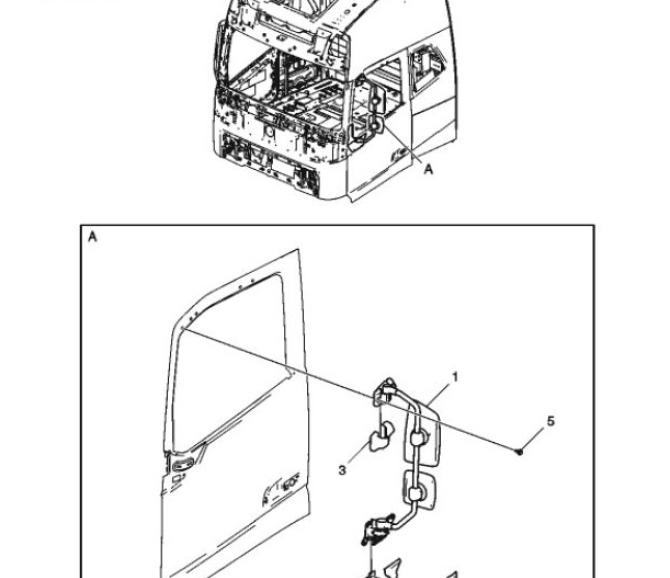 A

A

1

5

3