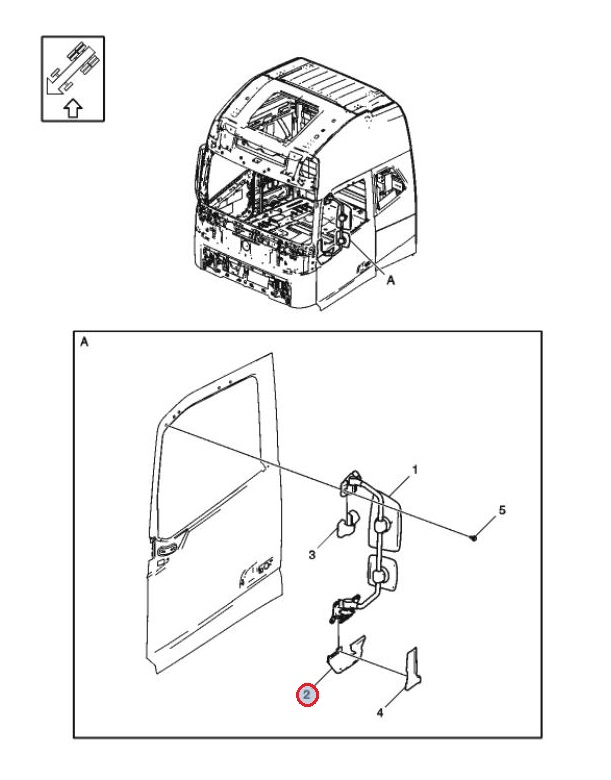 A

A

1

5

3

2

4