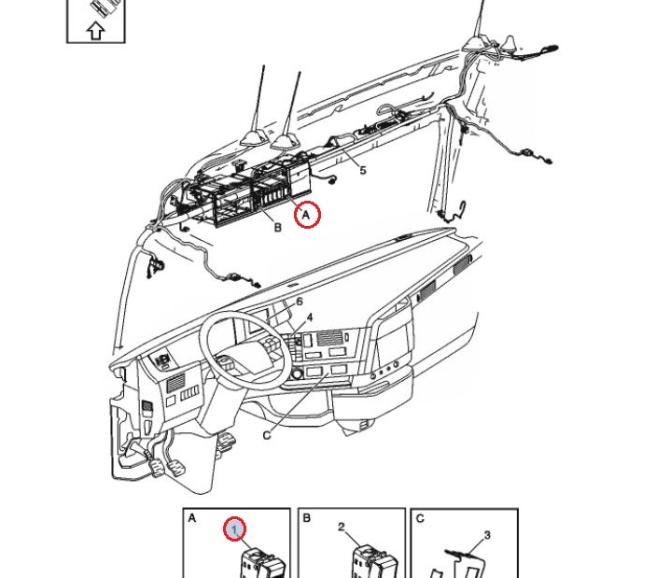 5
A
B
6
4
C
A
1
B
2
C
3