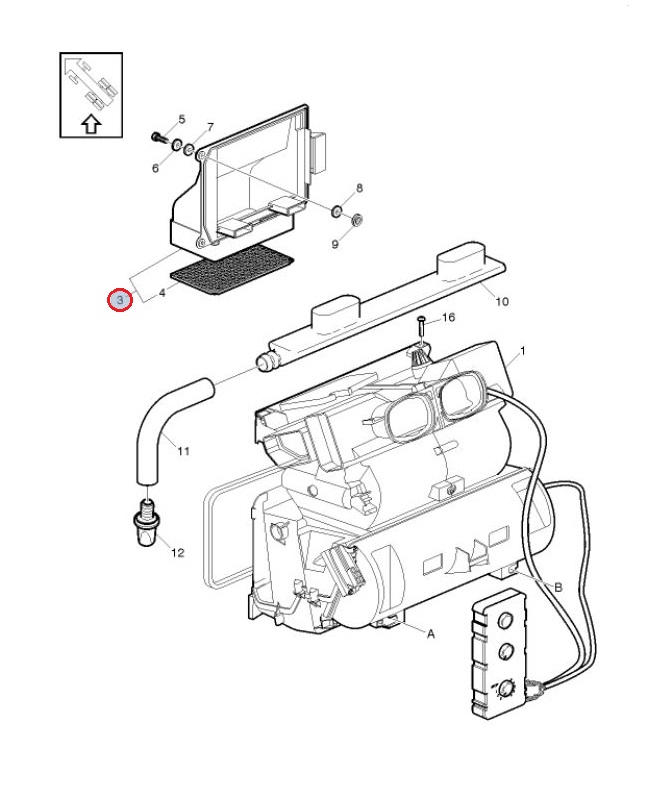 5
7
6
8
9
3
4
10
16
1
11
12
B
A