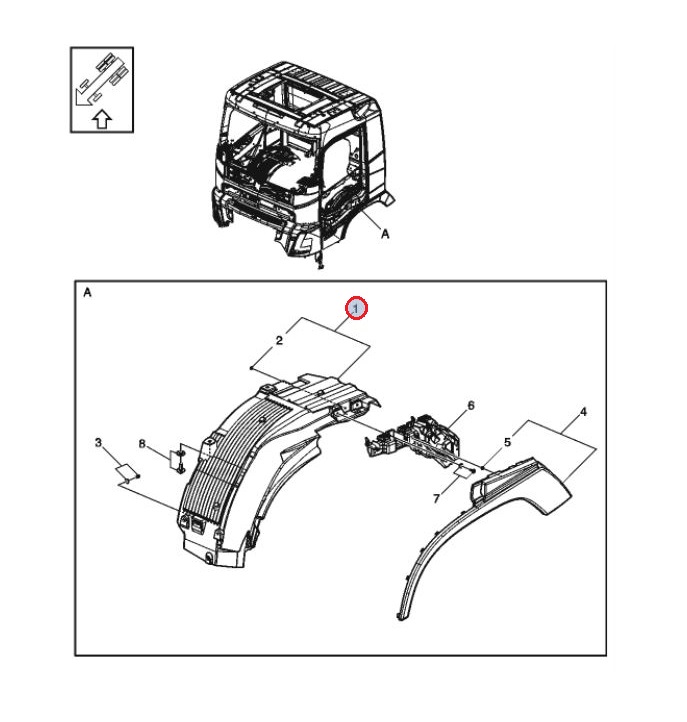 A

A

1

2

6

4

3

8

5

7