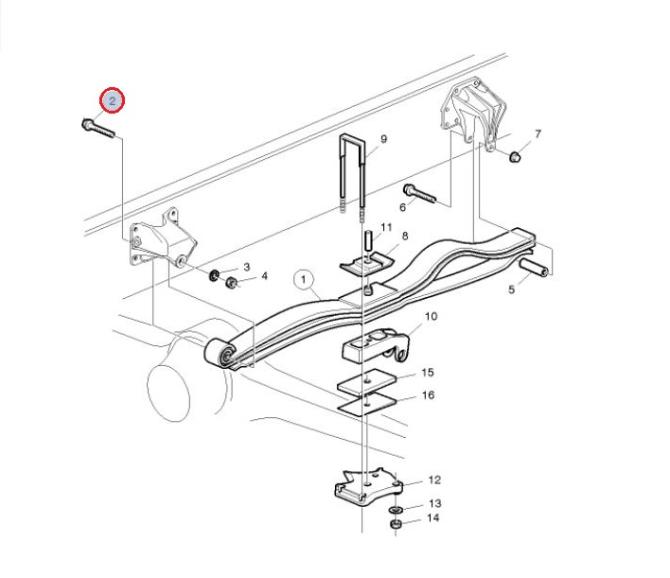 2
9
7
6
11
8
3
4
1
5
10
15
16
12
13
14