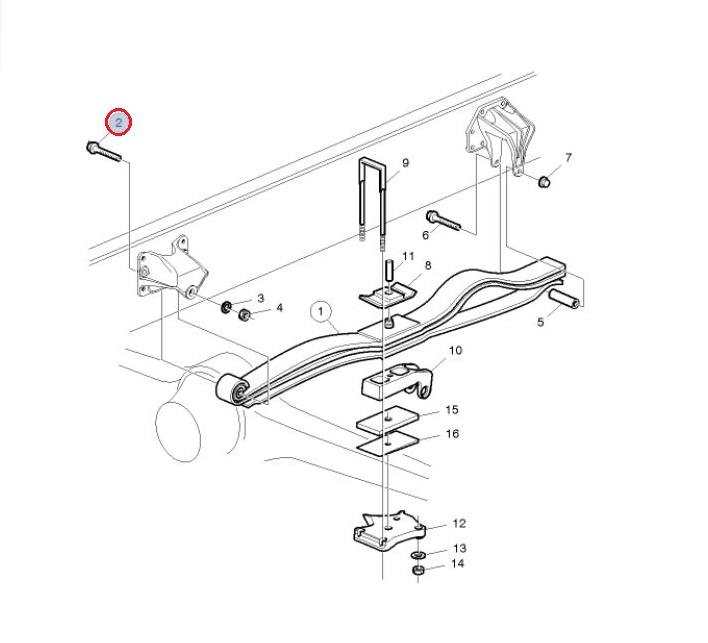 2
9
7
6
11
8
3
4
1
5
10
15
16
12
13
14