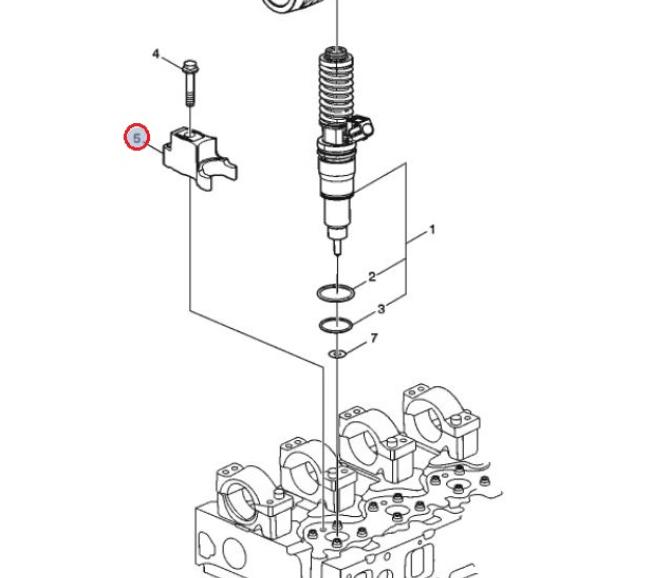 4
5
1
2
3
7