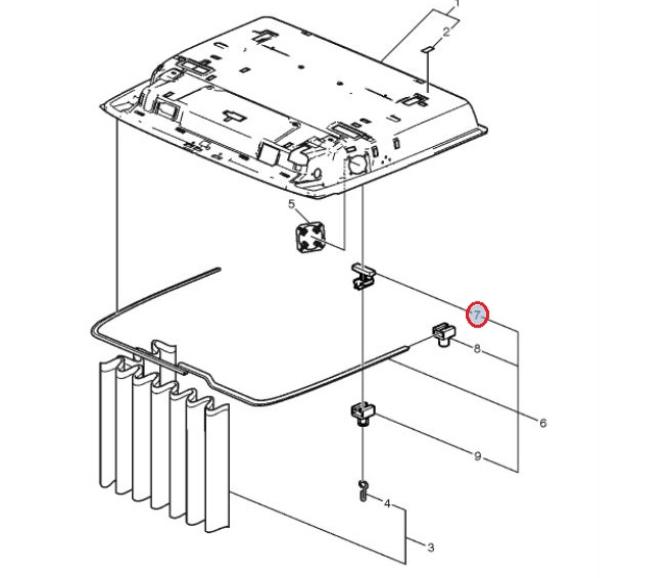 1
2
5
7
8
6
9
4
3