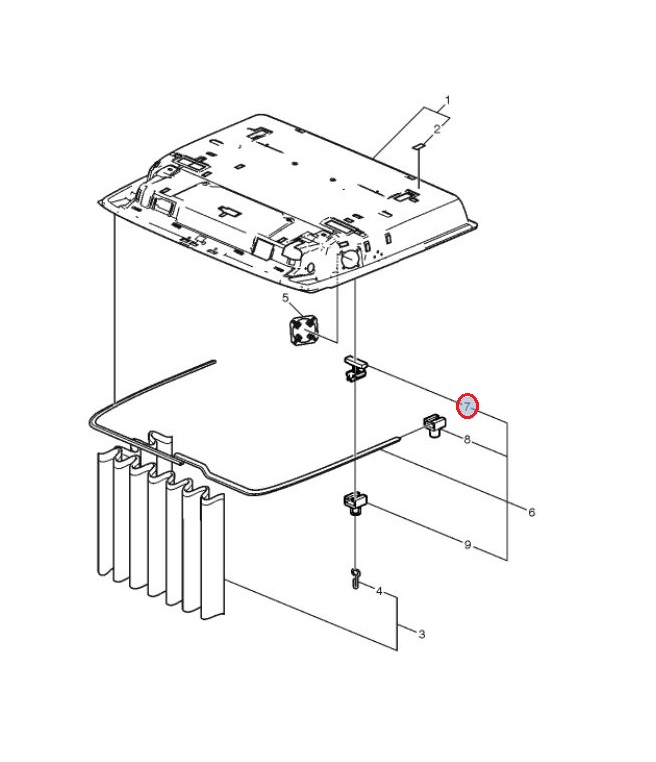 1
2
5
7
8
6
9
4
3