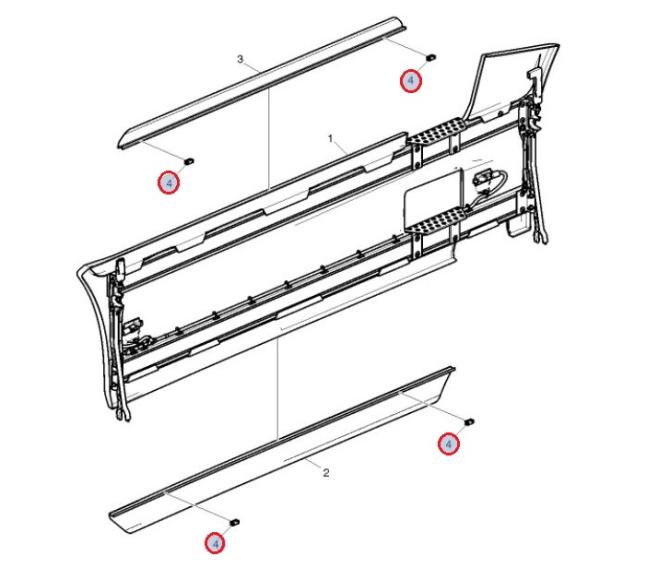 3
4
1
4
4
2
4