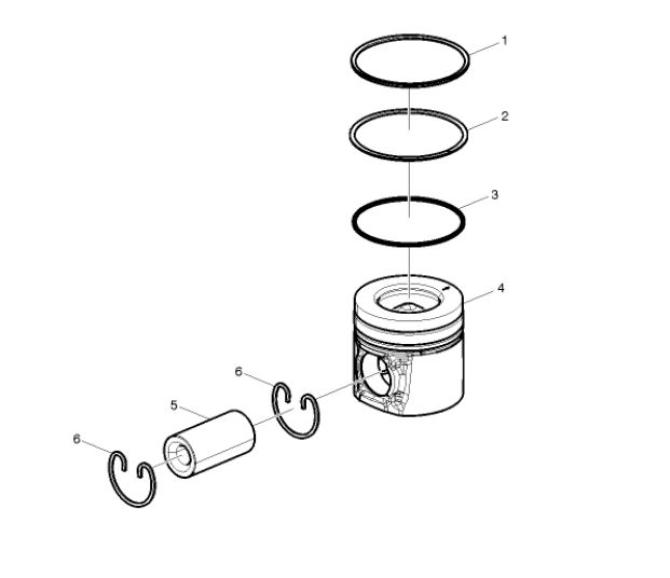 1
2
3
4
6
5
6