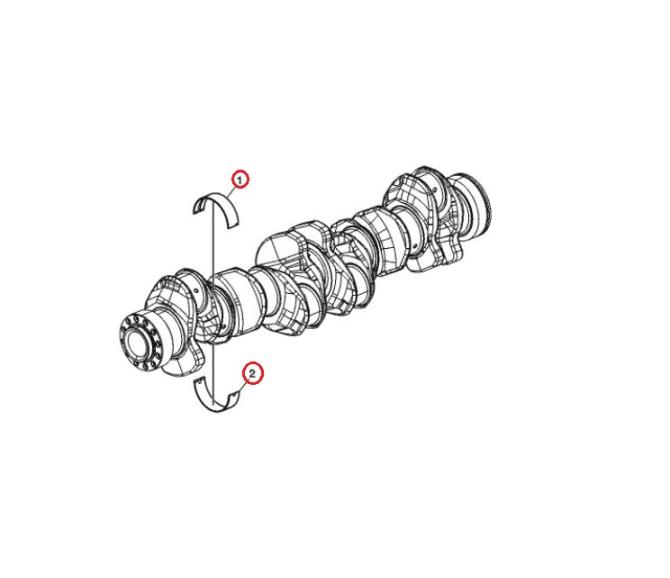 1
2