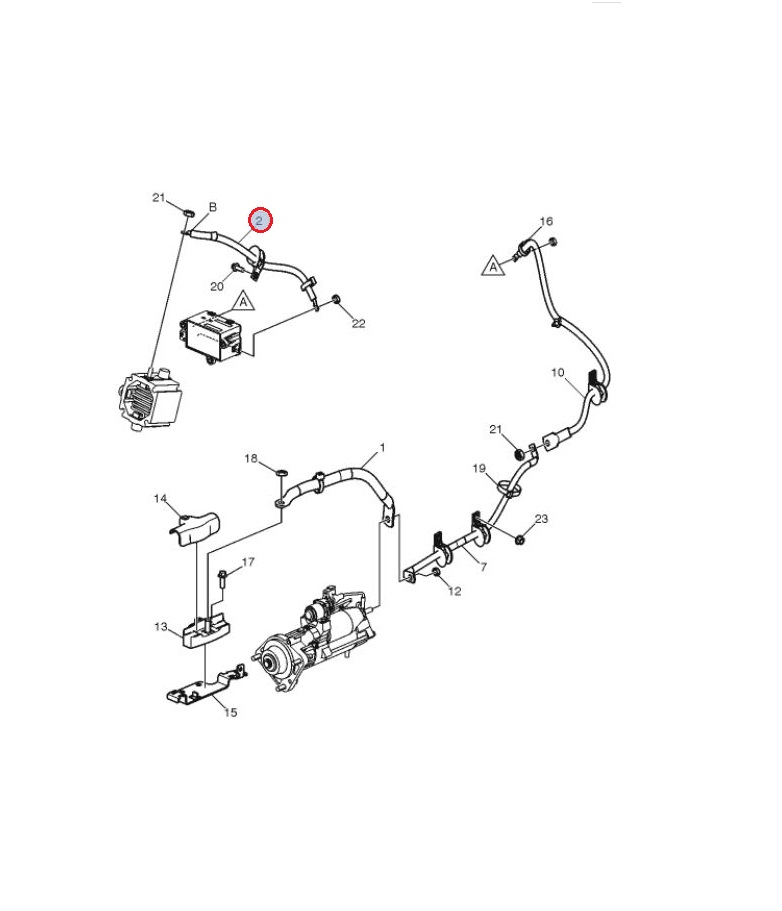 21
B
2
20
A
22
16
A
10
21
19
23
7
12
18
1
14
17
13
15