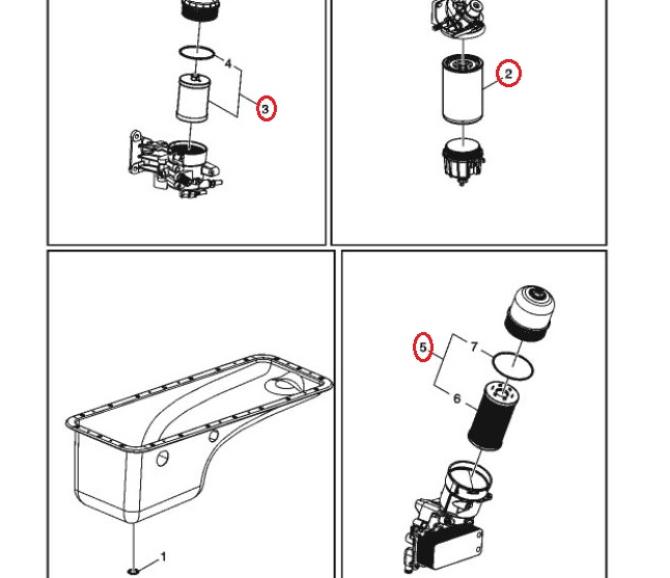 4
3
2
5
7
6
1