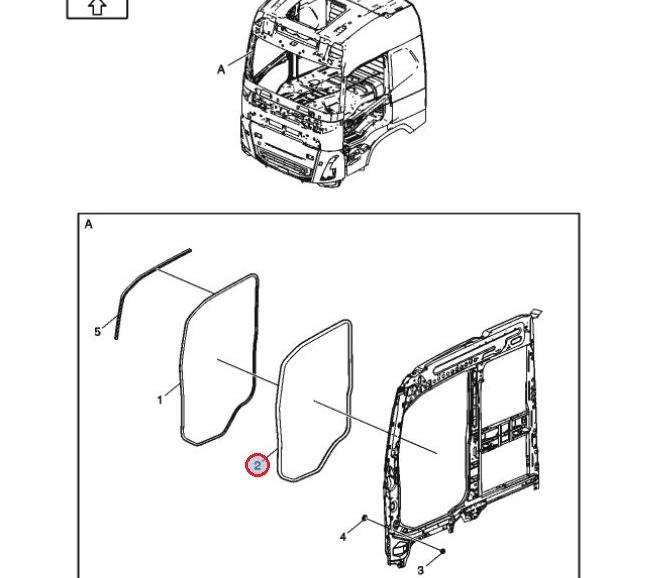 A

A

5

1

2

4

3