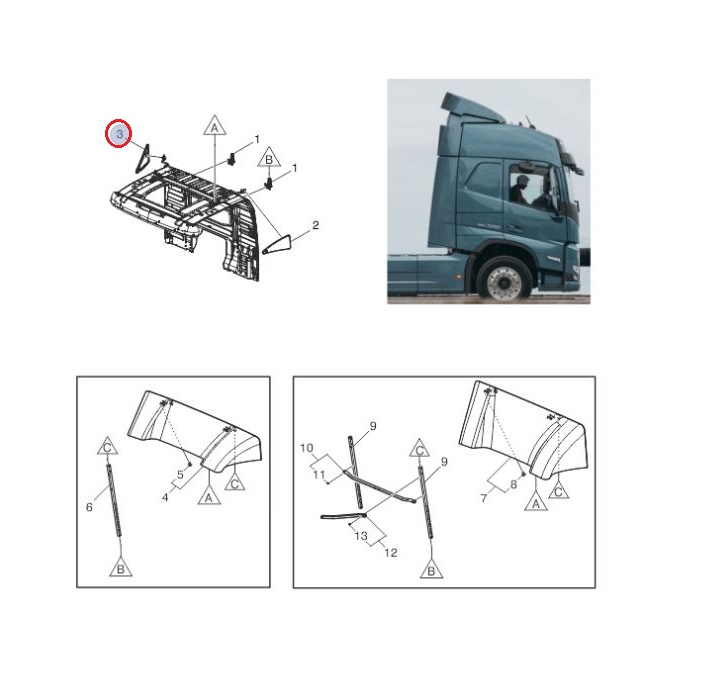 3
A
1
B
1
2

C
5
4
A
C
6
B

9
10
11
C
9
13
12
B
8
7
A
C