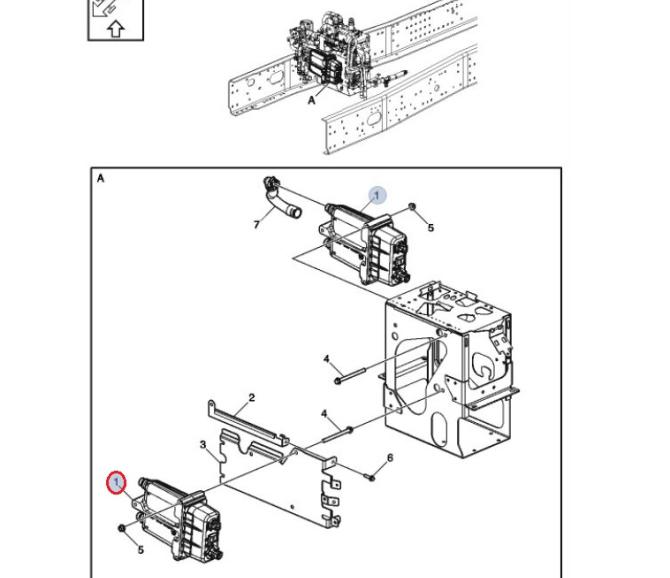 A

A
1
7
5
4
2
4
3
6
1
5