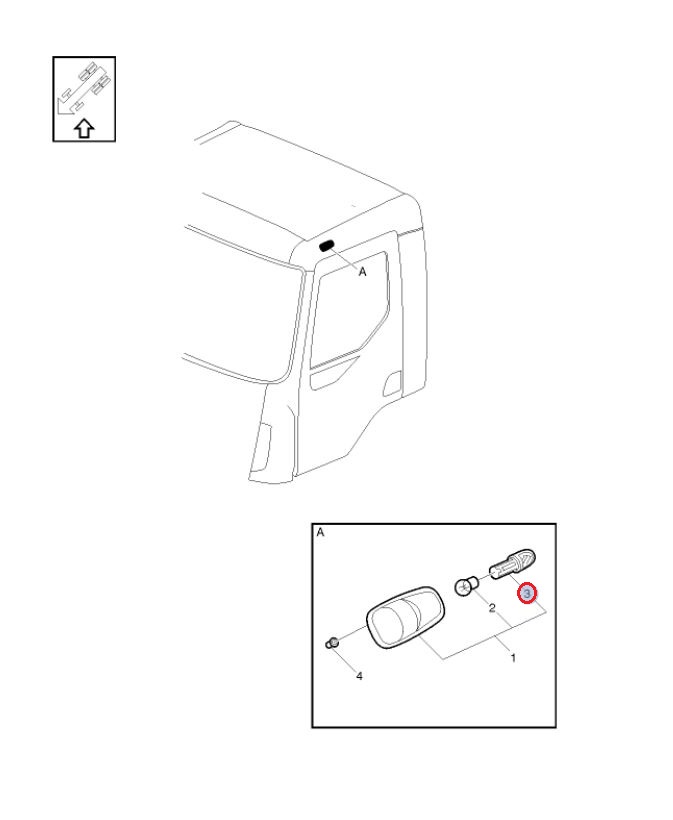 A

A
3
2
1
4