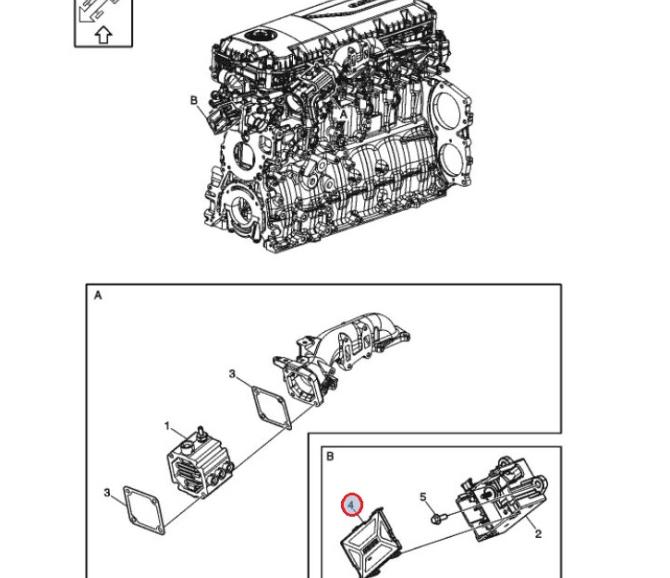 B
A
A
3
1
3
B
4
5
2