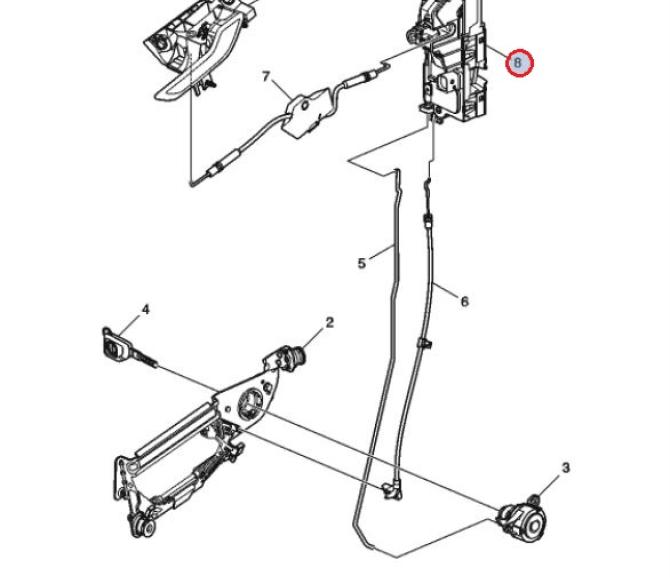 8
7
5
6
4
2
3