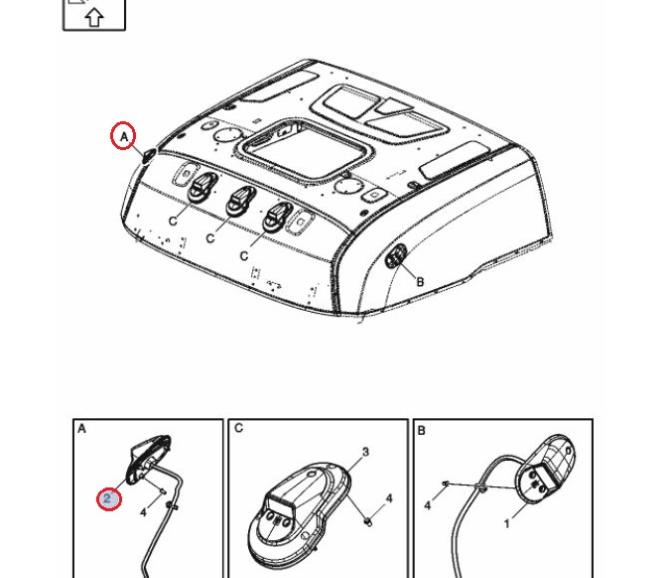 A
C
C
C
B
A
2
4
C
3
4
B
4
1