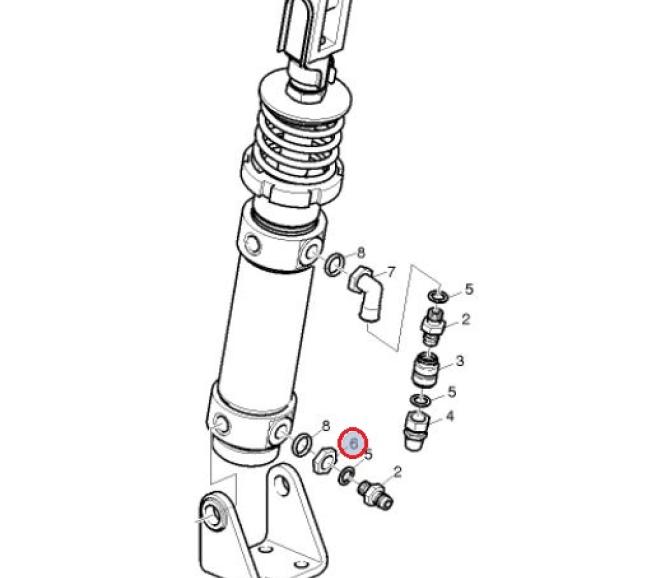 8
7
5
2
3
5
4
8
6
5
2