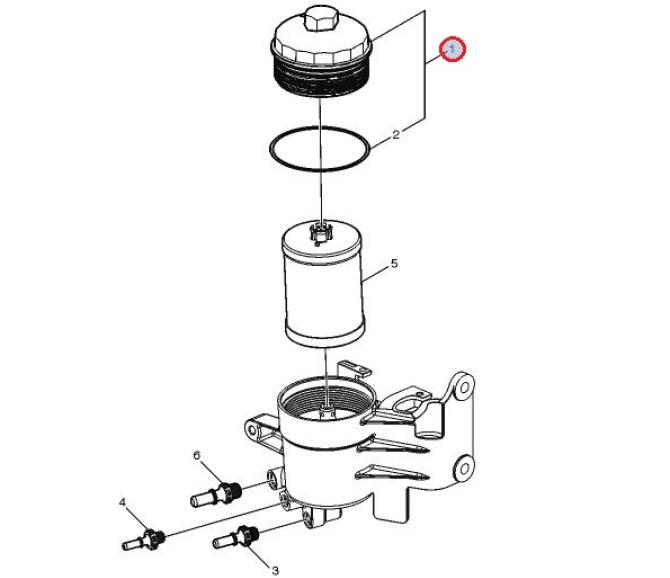 1
2
5
6
4
3