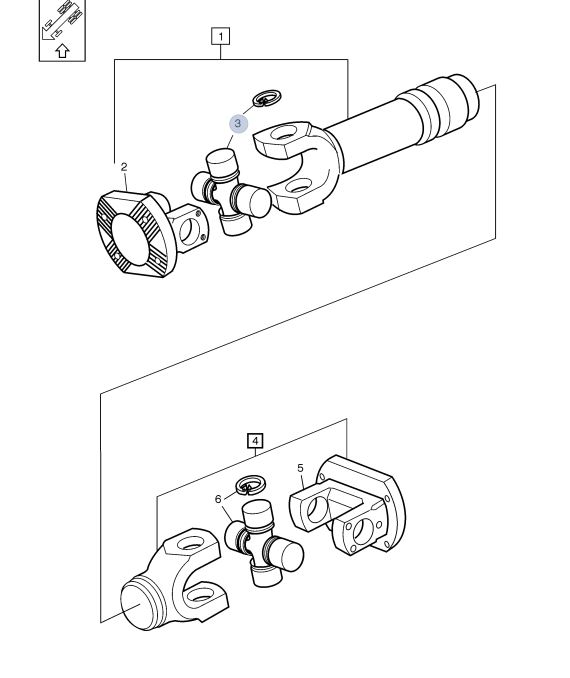 1
3
2
4
5
6