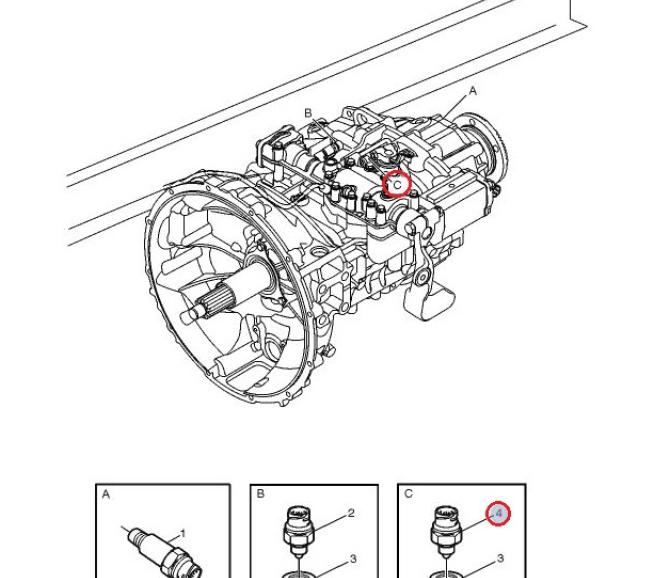 A
B
C

A
1

B
2
3

C
4
3