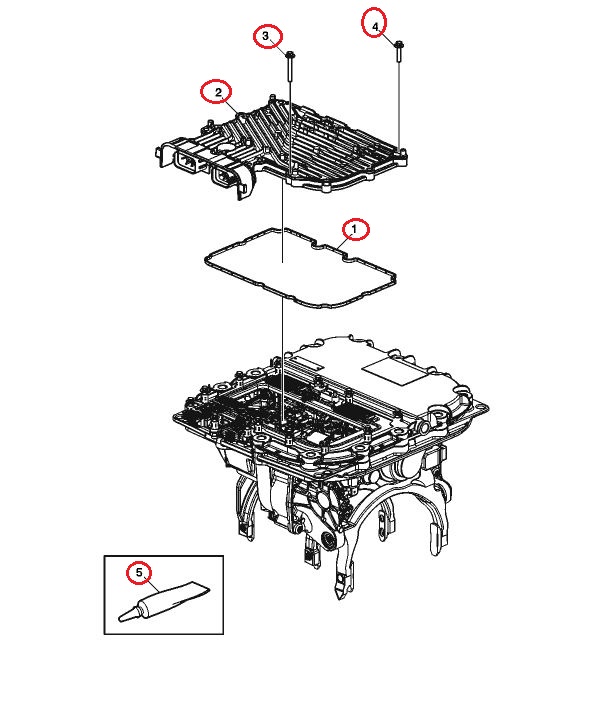 3
4
2
1
5