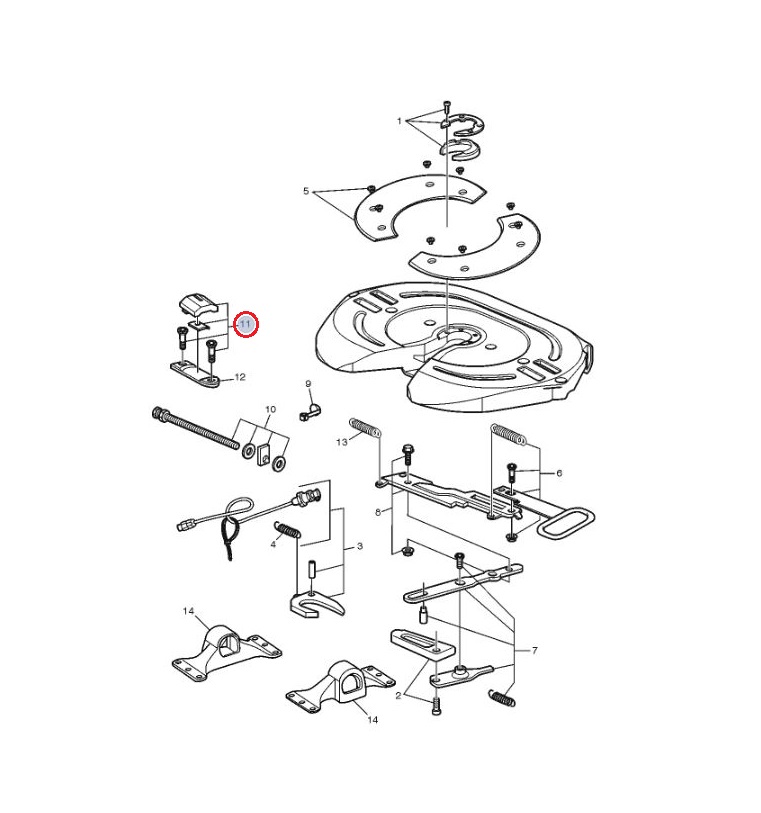 1
5
11
12
9
10
13
6
8
4
3
14
7
2
14