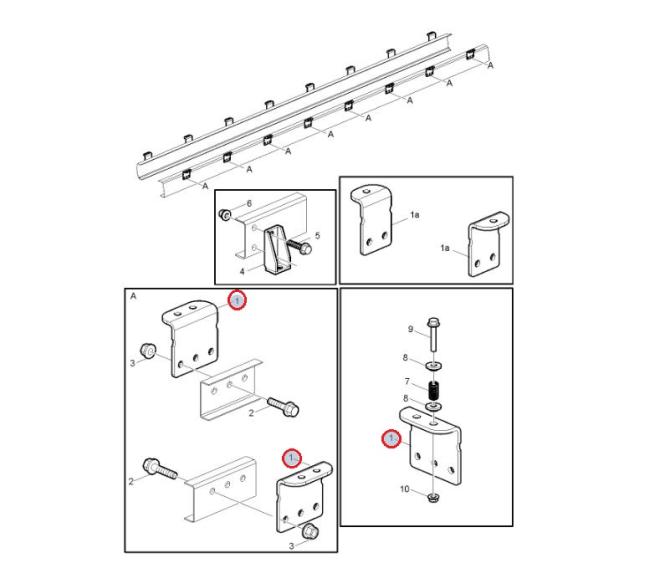 A
A
A
A
A
A
A
A

6
5
4

1a
1a

A
1
3
2
2
1
3

9
8
7
8
1
10