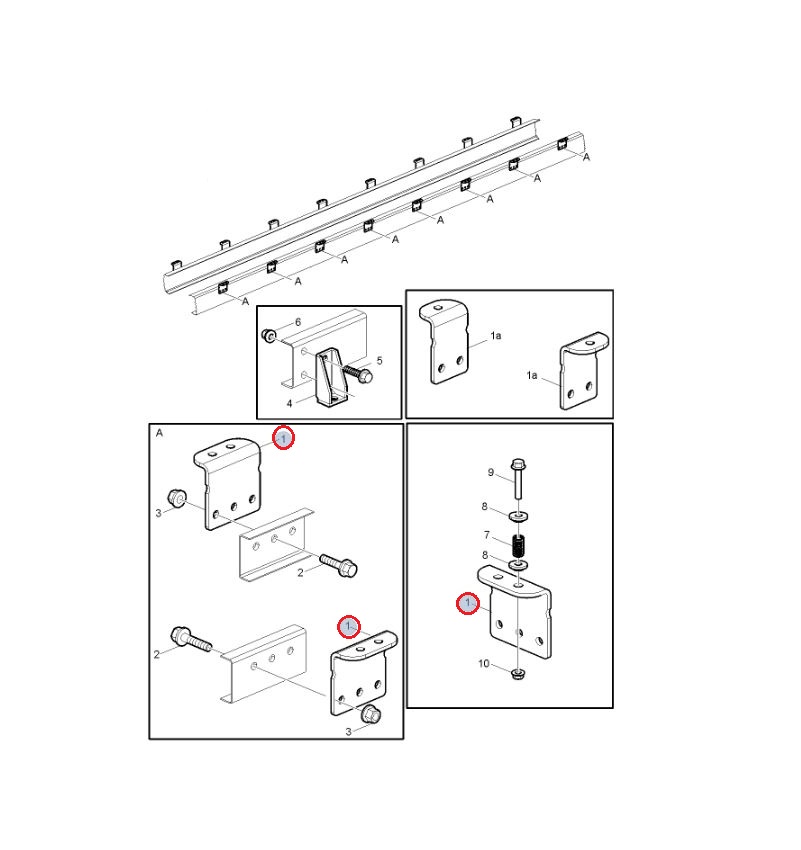 A
A
A
A
A
A
A
A
6
5
4
1a
1a
A
1
3
2
2
1
3
9
8
7
8
1
10