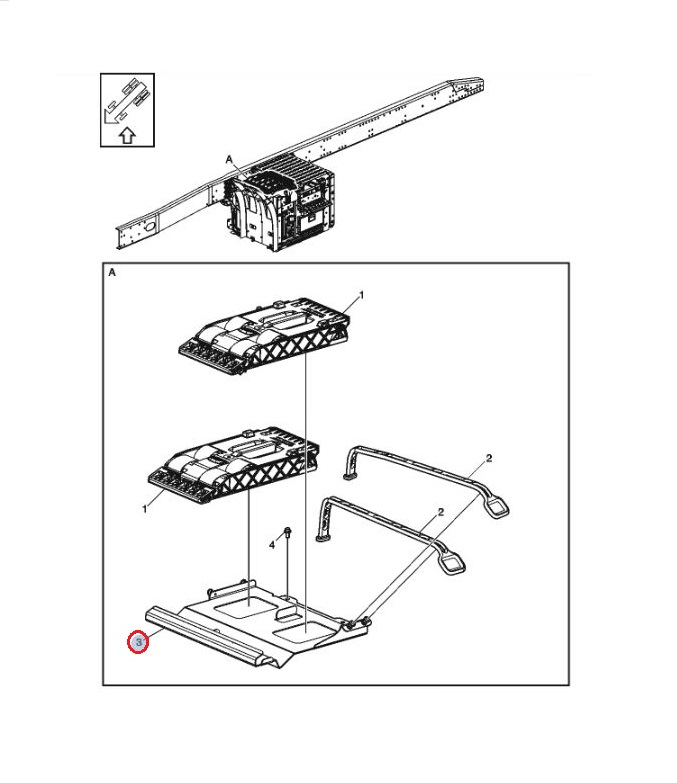 A

A

1

1

2

2

4

3