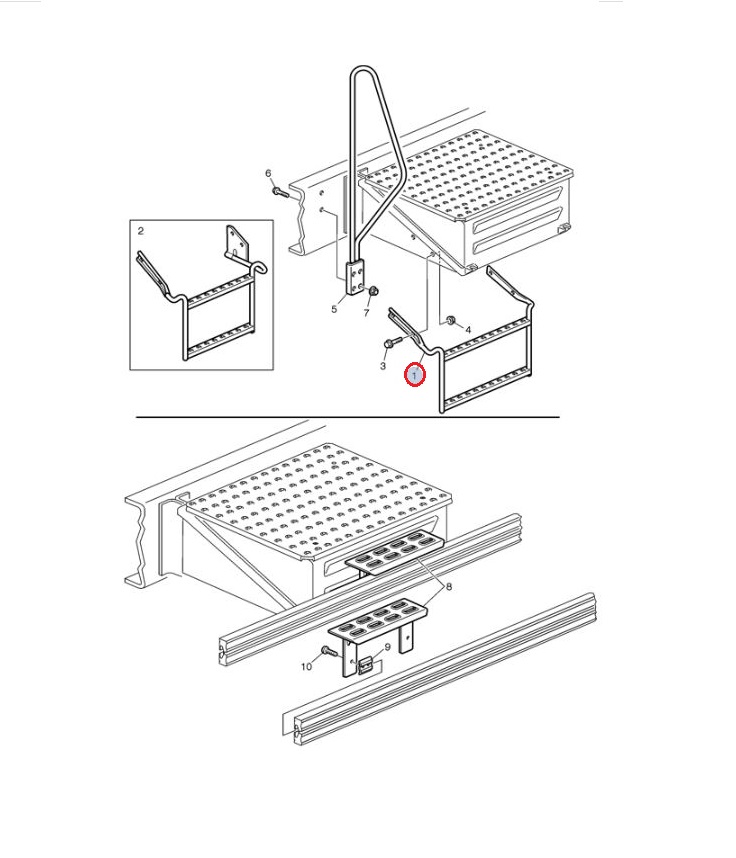 6
2
5
7
4
3
1
8
9
10