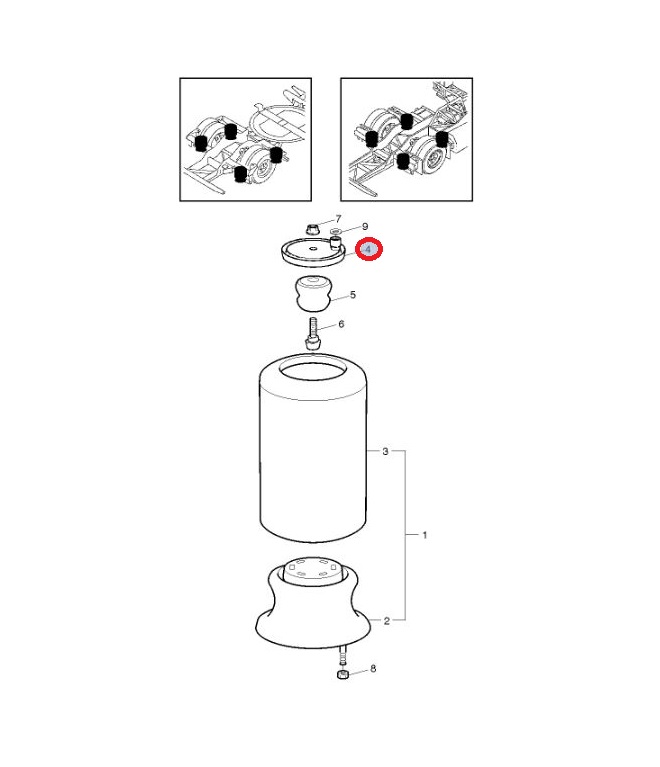 7
9
4
5
6
3
1
2
8