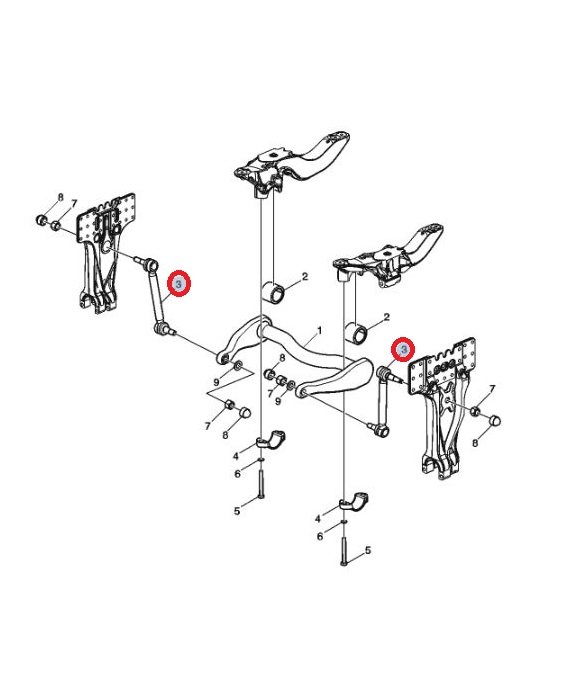 8
7
3
2
2
1
3
8
9
7
9
7
8
7
8
4
6
5
4
6
5