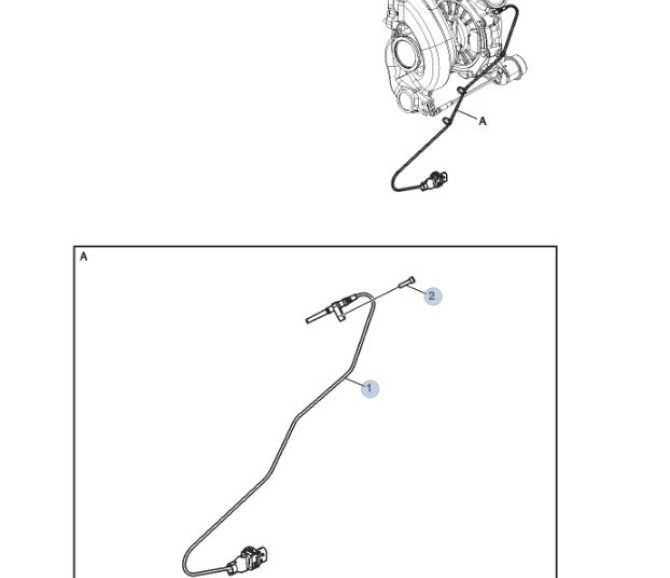 A

A

2

1